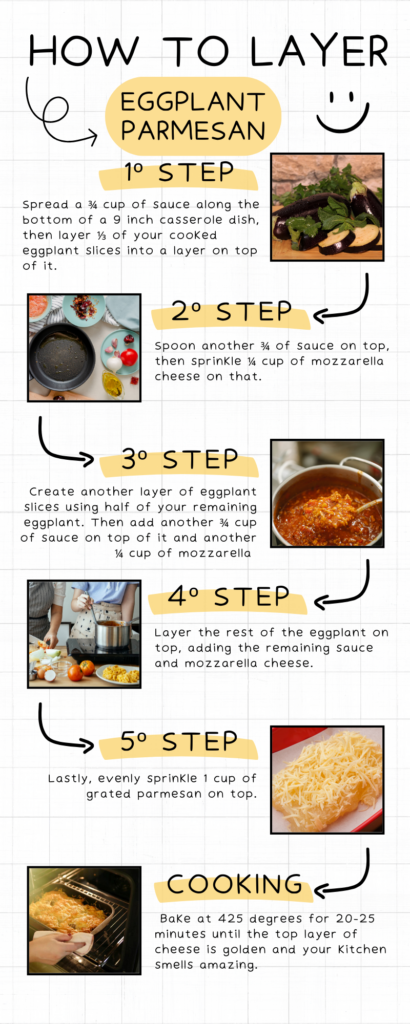 HOW TO LAYER

EGGPLANT PARMESAN

1º STEP

Spread a ¾ cup of sauce along the bottom of a 9 inch casserole dish, then layer ⅓ of your cooked eggplant slices into a layer on top of it.

2º STEP

Spoon another ¾ of sauce on top, then sprinkle ¼ cup of mozzarella cheese on that.

3º STEP

Create another layer of eggplant slices using half of your remaining eggplant. Then add another ¾ cup of sauce on top of it and another ¼ cup of mozzarella

4º STEP

Layer the rest of the eggplant on top, adding the remaining sauce and mozzarella cheese.

5º STEP

Lastly, evenly sprinkle 1 cup of grated parmesan on top.

COOKING

Bake at 425 degrees for 20-25 minutes until the top layer of cheese is golden and your kitchen smells amazing.